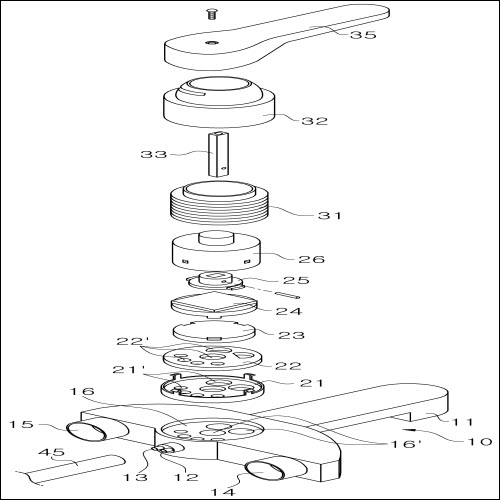 35
32
33
31
26
25
24
23
22'
22
21'
21
16
15
11
10
16'
45
13
12
14