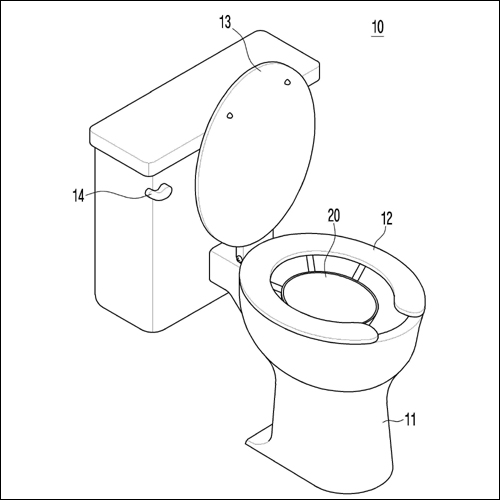 13
10
14
20
12
11