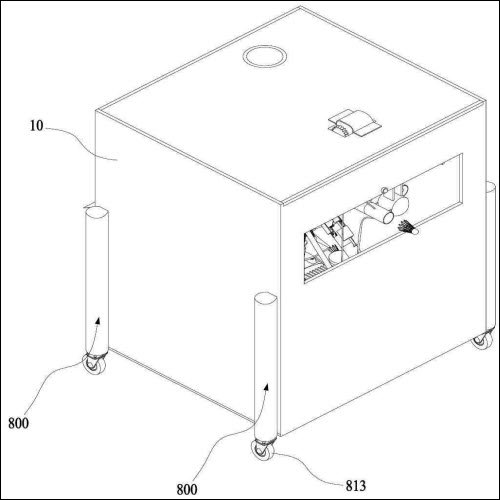 10

800

800

813